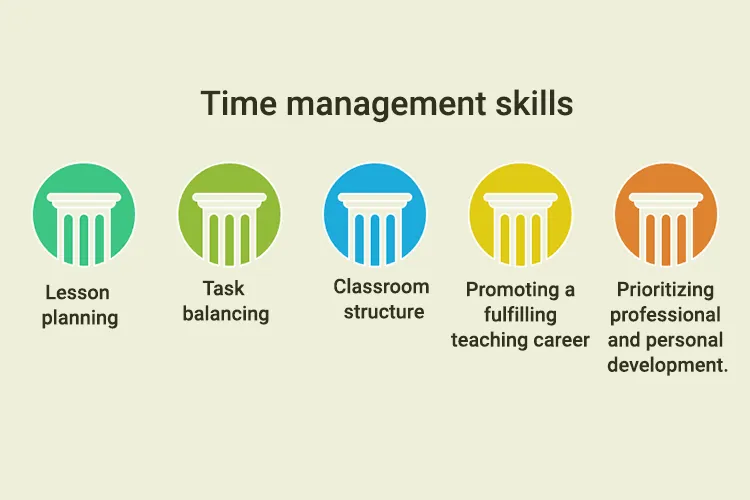 Time management skills

Lesson planning

Task balancing

Classroom structure

Promoting a fulfilling teaching career

Prioritizing professional and personal development.